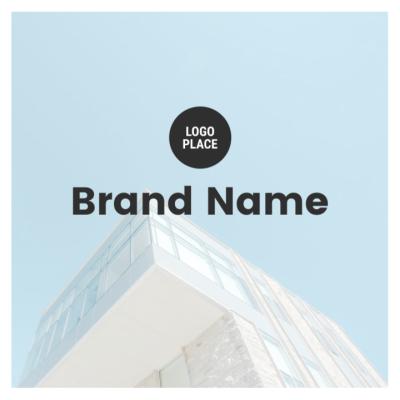 LOGO
PLACE

Brand Name