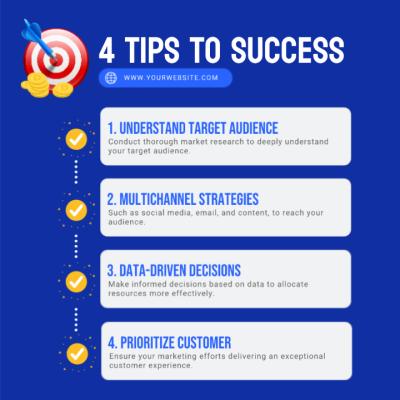 4 TIPS TO SUCCESS

WWW.YOURWEBSITE.COM

1. UNDERSTAND TARGET AUDIENCE
Conduct thorough market research to deeply understand your target audience.

2. MULTICHANNEL STRATEGIES
Such as social media, email, and content, to reach your audience.

3. DATA-DRIVEN DECISIONS
Make informed decisions based on data to allocate resources more effectively.

4. PRIORITIZE CUSTOMER
Ensure your marketing efforts delivering an exceptional customer experience.