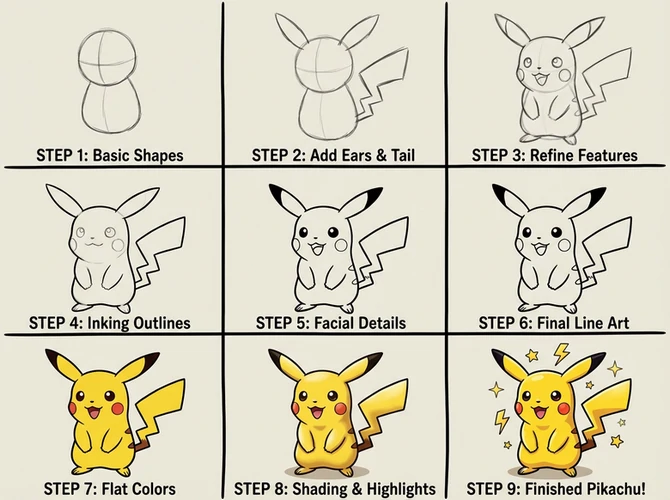 STEP 1: Basic Shapes

STEP 2: Add Ears & Tail

STEP 3: Refine Features

STEP 4: Inking Outlines

STEP 5: Facial Details

STEP 6: Final Line Art

STEP 7: Flat Colors

STEP 8: Shading & Highlights

STEP 9: Finished Pikachu!