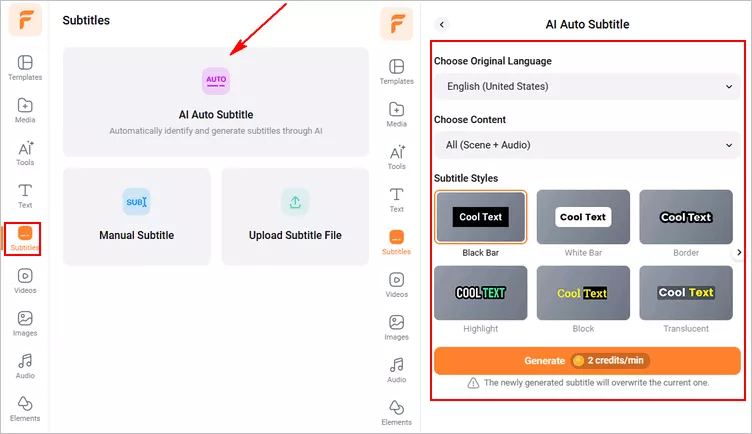 F

Templates

Media

AI Tools

Text

Subtitles

Videos

Images

Audio

Elements

Subtitles

AUTO

AI Auto Subtitle

Automatically identify and generate subtitles through AI

SUB

Manual Subtitle

Upload Subtitle File

F

Templates

Media

AI Tools

Text

Subtitles

Videos

Images

Audio

Elements

AI Auto Subtitle

Choose Original Language

English (United States)

Choose Content

All (Scene + Audio)

Subtitle Styles

Cool Text

Black Bar

Cool Text

White Bar

Cool Text

Border

COOL TEXT

Highlight

Cool Text

Block

Cool Text

Translucent

Generate 2 credits/min

The newly generated subtitle will overwrite the current one.